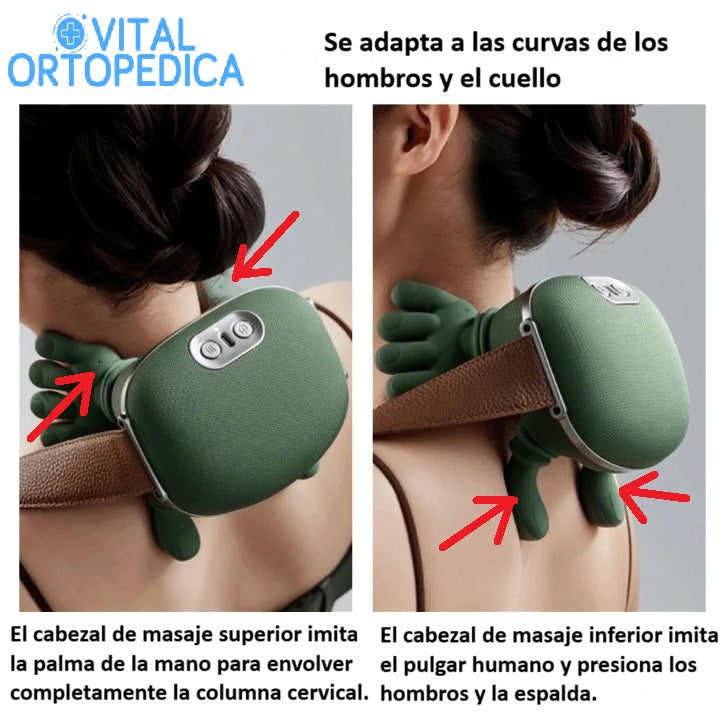 VITAL ORTOPEDICA

Se adapta a las curvas de los hombros y el cuello

El cabezal de masaje superior imita la palma de la mano para envolver completamente la columna cervical.

El cabezal de masaje inferior imita el pulgar humano y presiona los hombros y la espalda.